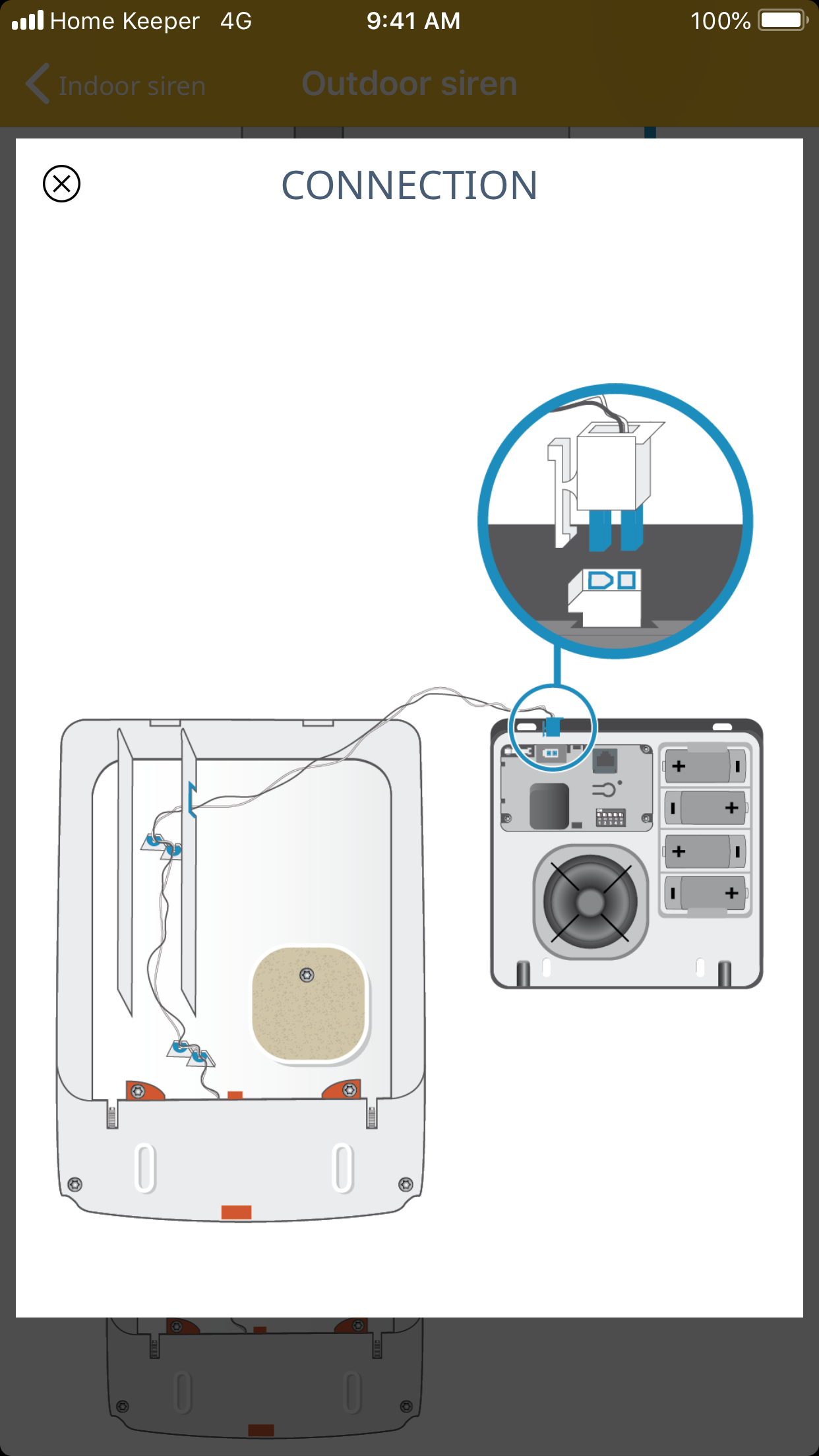 Home Keeper 4G 9:41 AM 100%

Indoor siren Outdoor siren

CONNECTION